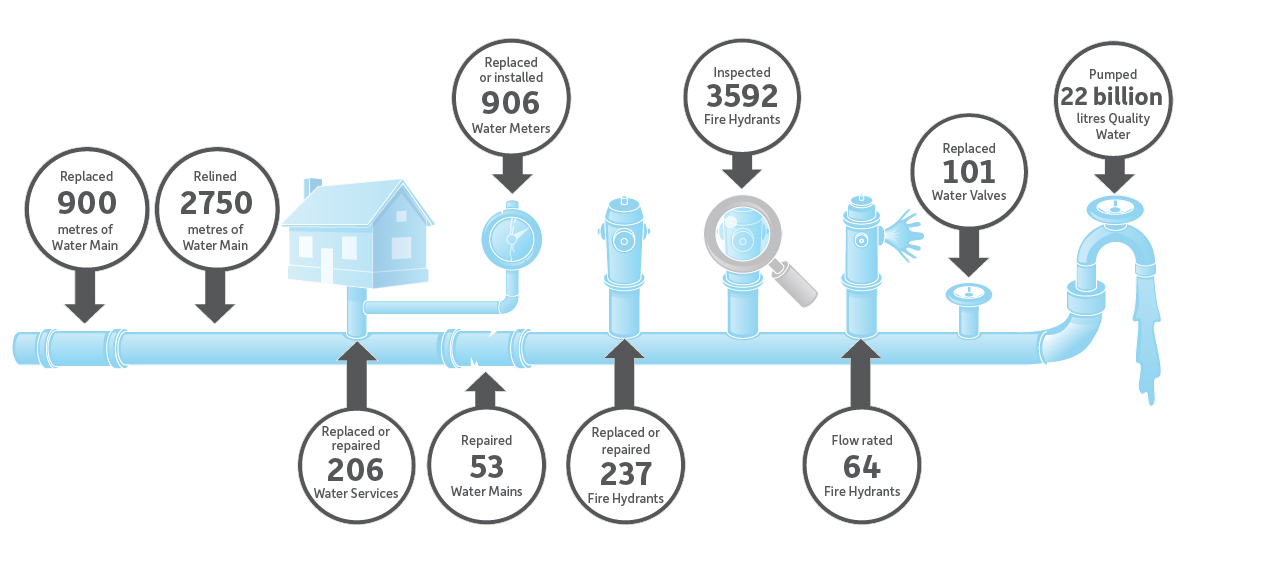 Replaced
900
metres of
Water Main

Relined
2750
metres of
Water Main

Replaced
or installed
906
Water Meters

Inspected
3592
Fire Hydrants

Replaced
101
Water Valves

Pumped
22 billion
litres Quality
Water

Replaced or
repaired
206
Water Services

Repaired
53
Water Mains

Replaced or
repaired
237
Fire Hydrants

Flow rated
64
Fire Hydrants