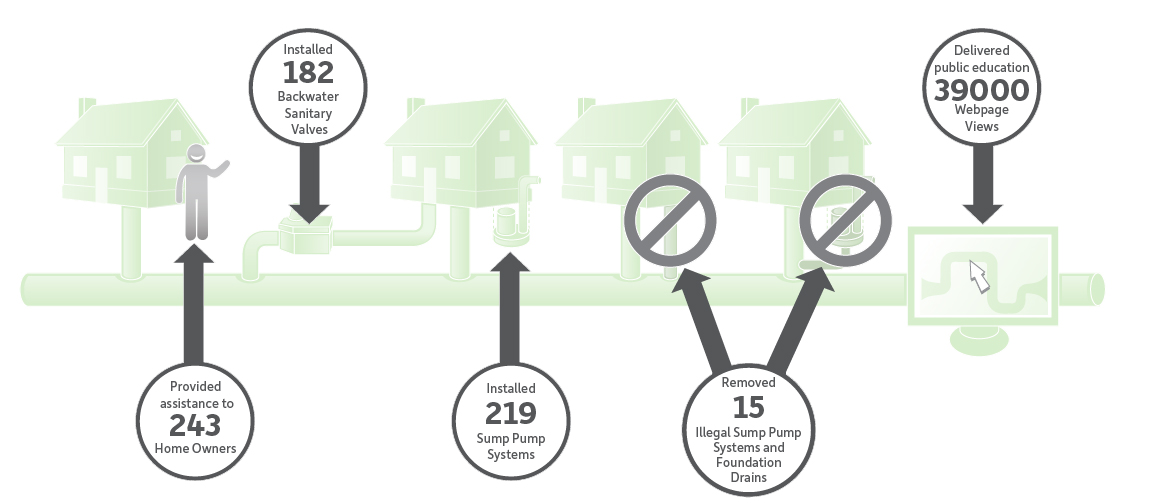 Installed
182
Backwater Sanitary Valves

Delivered public education
39000
Webpage Views

Provided assistance to
243
Home Owners

Installed
219
Sump Pump Systems

Removed
15
Illegal Sump Pump Systems and Foundation Drains