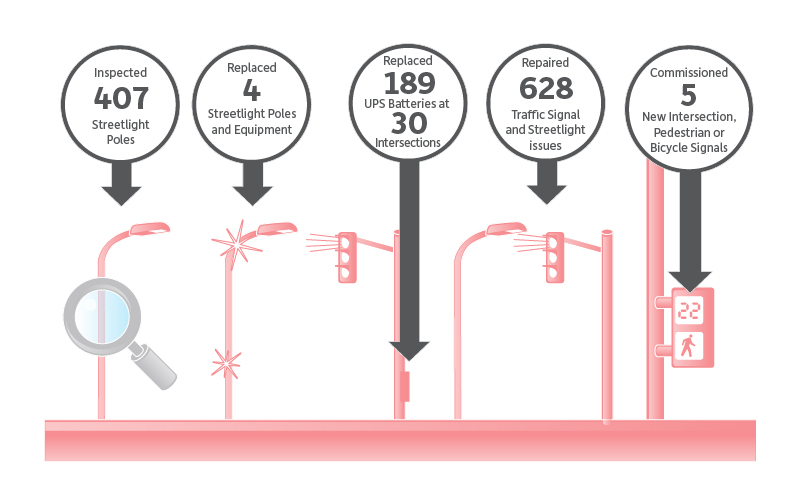 Inspected
407
Streetlight Poles

Replaced
4
Streetlight Poles and Equipment

Replaced
189
UPS Batteries at
30
Intersections

Repaired
628
Traffic Signal and Streetlight issues

Commissioned
5
New Intersection, Pedestrian or Bicycle Signals

22