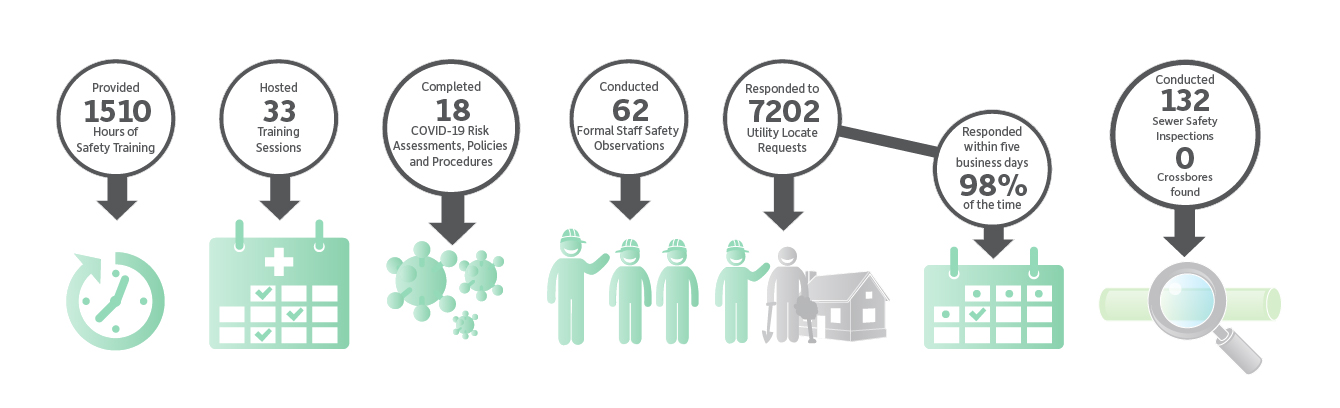 Provided
1510
Hours of Safety Training

Hosted
33
Training Sessions

Completed
18
COVID-19 Risk Assessments, Policies and Procedures

Conducted
62
Formal Staff Safety Observations

Responded to
7202
Utility Locate Requests

Responded within five business days
98%
of the time

Conducted
132
Sewer Safety Inspections
0
Crossbores found