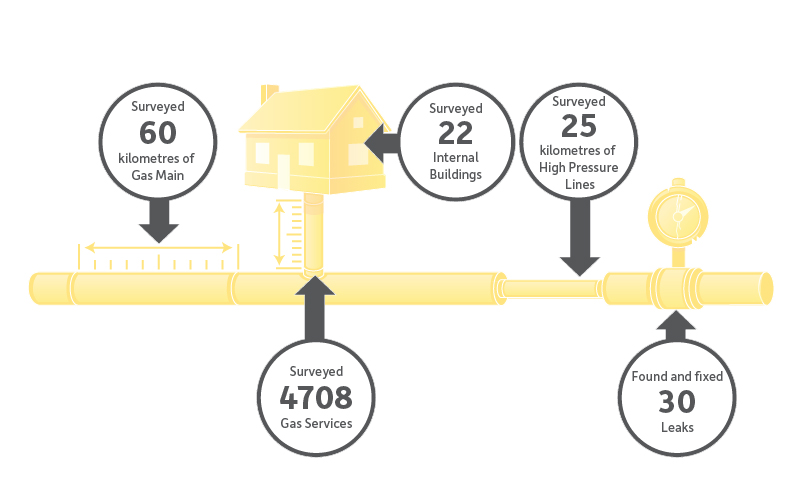 Surveyed
60
kilometres of Gas Main

Surveyed
22
Internal Buildings

Surveyed
25
kilometres of High Pressure Lines

Surveyed
4708
Gas Services

Found and fixed
30
Leaks