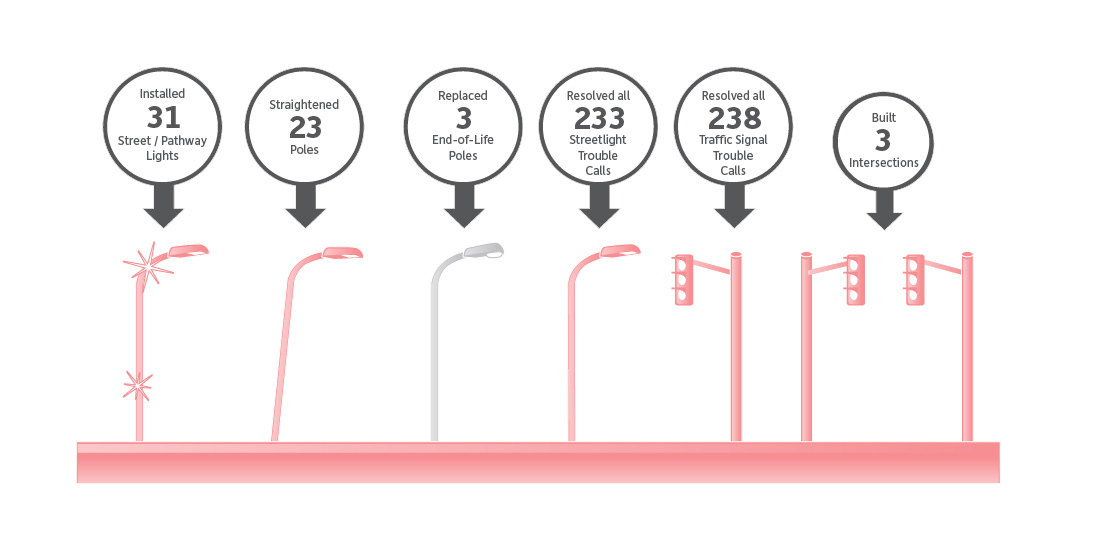 Installed
31
Street / Pathway Lights

Straightened
23
Poles

Replaced
3
End-of-Life Poles

Resolved all
233
Streetlight Trouble Calls

Resolved all
238
Traffic Signal Trouble Calls

Built
3
Intersections