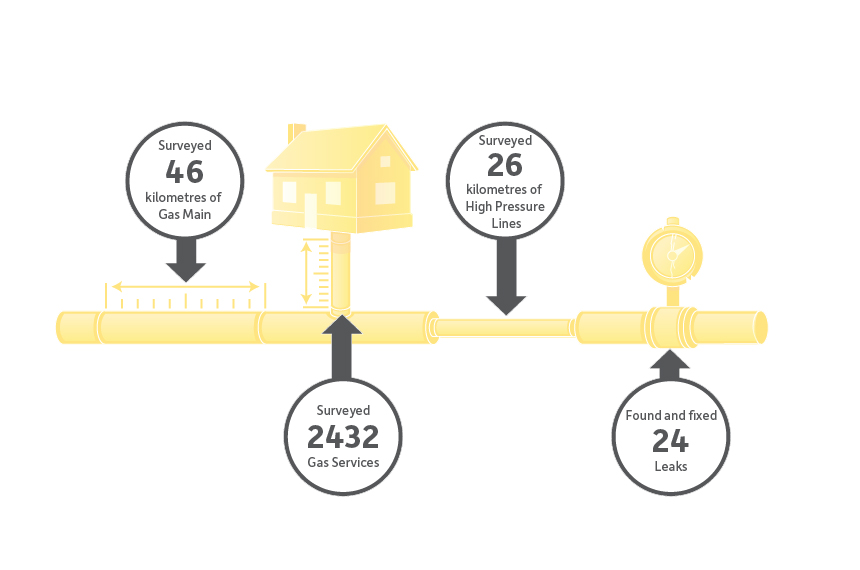 Surveyed
46
kilometres of
Gas Main

Surveyed
26
kilometres of
High Pressure
Lines

Surveyed
2432
Gas Services

Found and fixed
24
Leaks