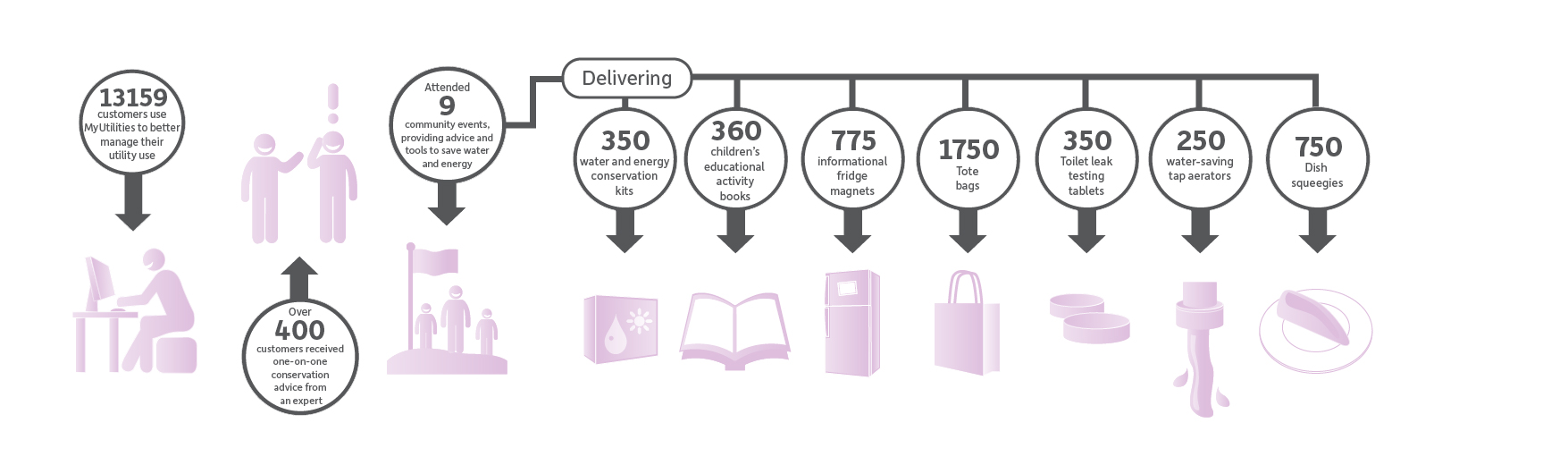 13159
customers use MyUtilities to better manage their utility use

Over
400
customers received one-on-one conservation advice from an expert

Attended
9
community events, providing advice and tools to save water and energy

Delivering

350
water and energy conservation kits

360
children's educational activity books

775
informational fridge magnets

1750
Tote bags

350
Toilet leak testing tablets

250
water-saving tap aerators

750
Dish squeegies