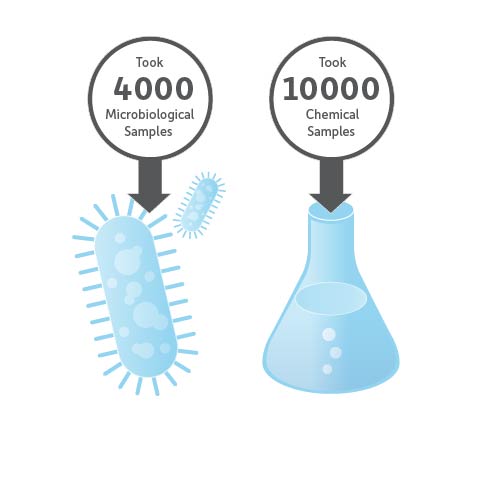 Took
4000
Microbiological
Samples

Took
10000
Chemical
Samples