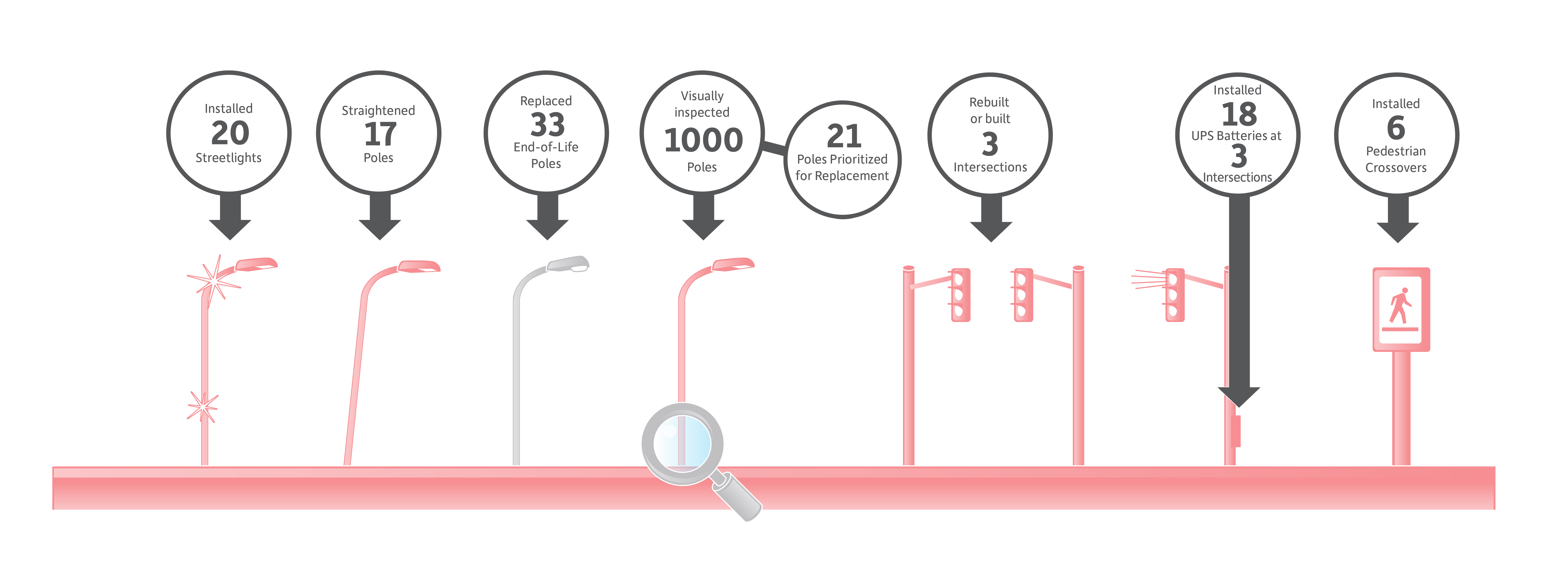 Installed
20
Streetlights

Straightened
17
Poles

Replaced
33
End-of-Life
Poles

Visually
inspected
1000
Poles

21
Poles Prioritized
for Replacement

Rebuilt
or built
3
Intersections

Installed
18
UPS Batteries at
3
Intersections

Installed
6
Pedestrian
Crossovers