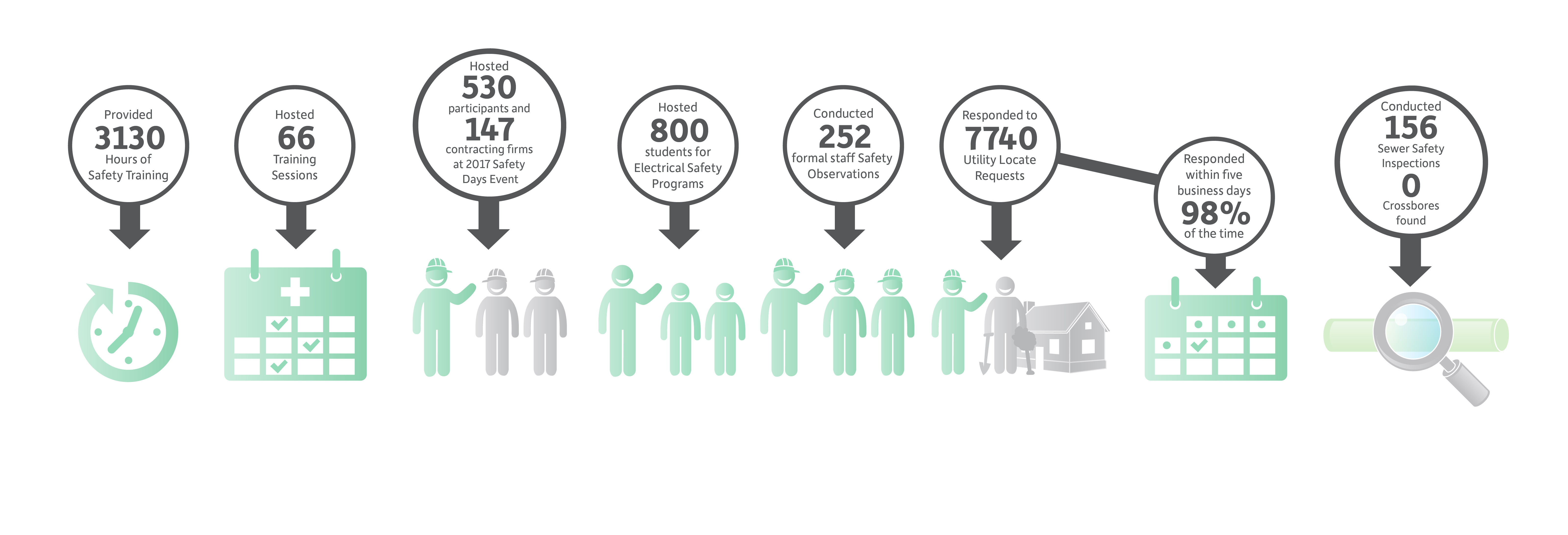 Provided
3130
Hours of
Safety Training

Hosted
66
Training
Sessions

Hosted
530
participants and
147
contracting firms
at 2017 Safety
Days Event

Hosted
800
students for
Electrical Safety
Programs

Conducted
252
formal staff Safety
Observations

Responded to
7740
Utility Locate
Requests

Responded
within five
business days
98%
of the time

Conducted
156
Sewer Safety
Inspections
0
Crossbores
found