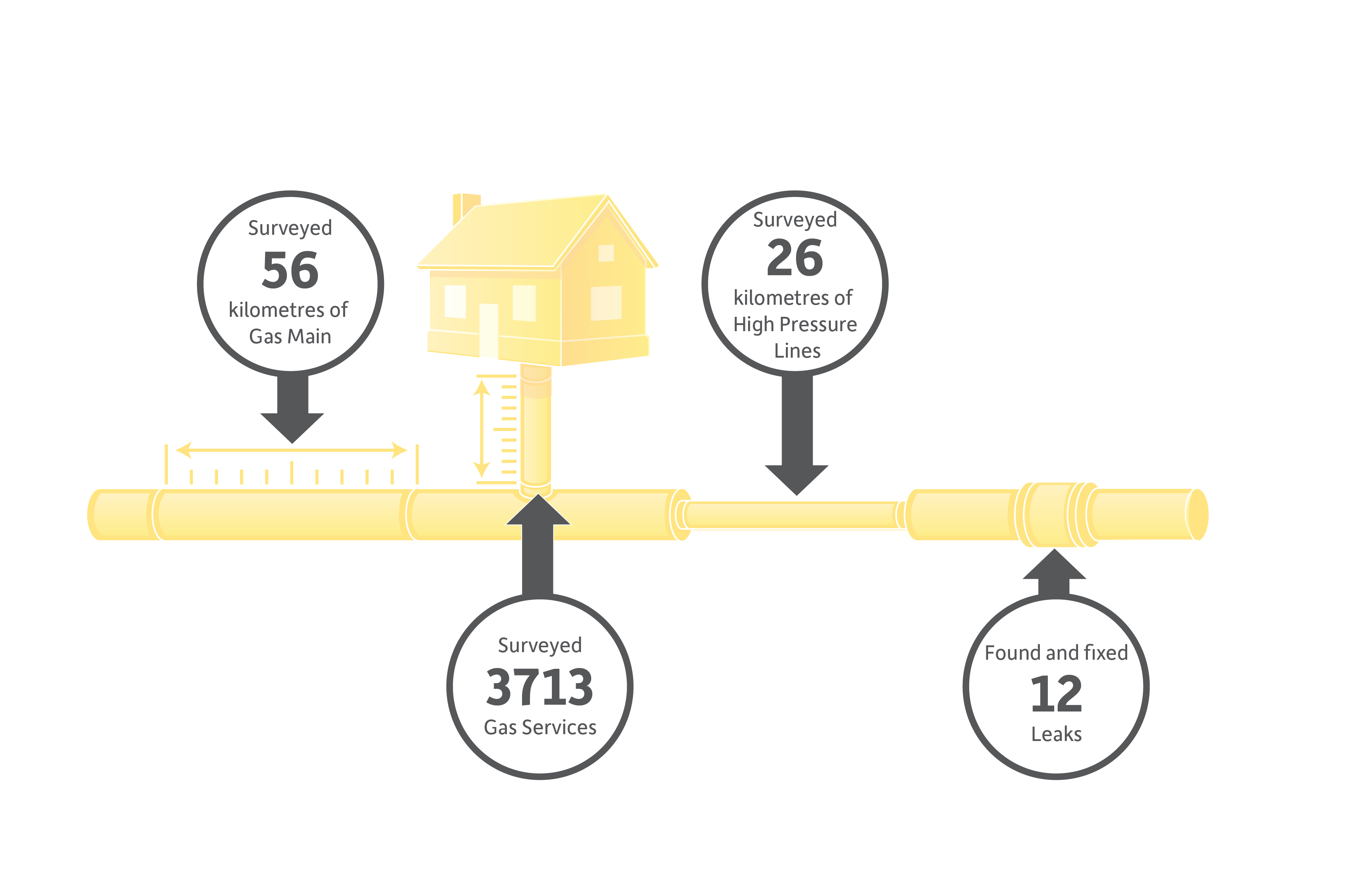 Surveyed
56
kilometres of
Gas Main

Surveyed
26
kilometres of
High Pressure
Lines

Surveyed
3713
Gas Services

Found and fixed
12
Leaks